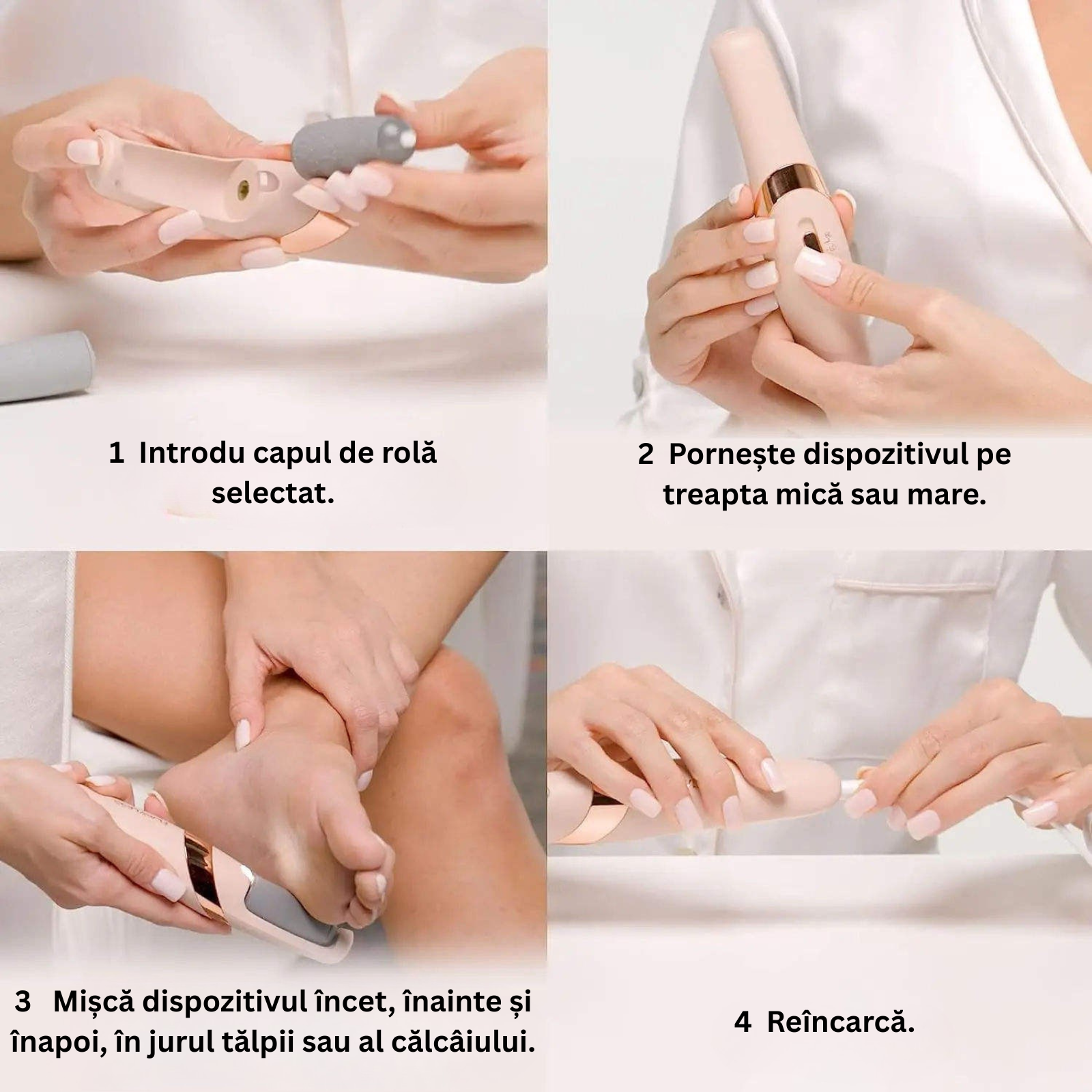 1 Introdu capul de rolă selectat.

2 Pornește dispozitivul pe treapta mică sau mare.

3 Mișcă dispozitivul încet, înainte și înapoi, în jurul tălpii sau al călcâiului.

4 Reîncarcă.